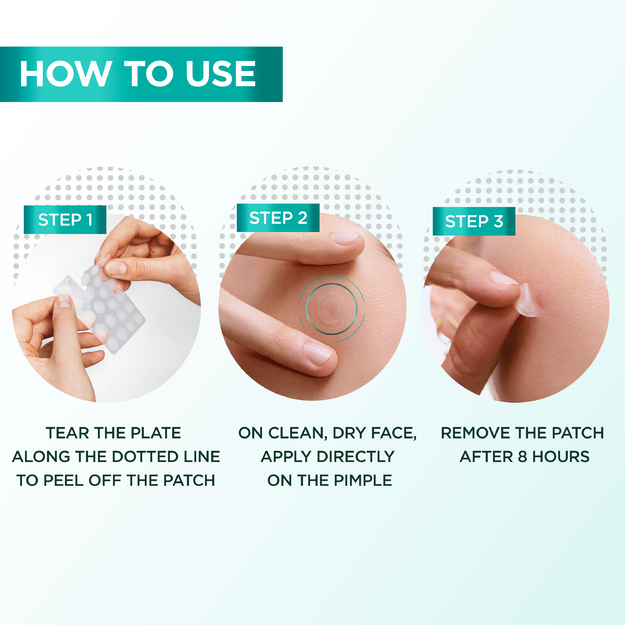 HOW TO USE

STEP 1

TEAR THE PLATE ALONG THE DOTTED LINE TO PEEL OFF THE PATCH

STEP 2

ON CLEAN, DRY FACE, APPLY DIRECTLY ON THE PIMPLE

STEP 3

REMOVE THE PATCH AFTER 8 HOURS