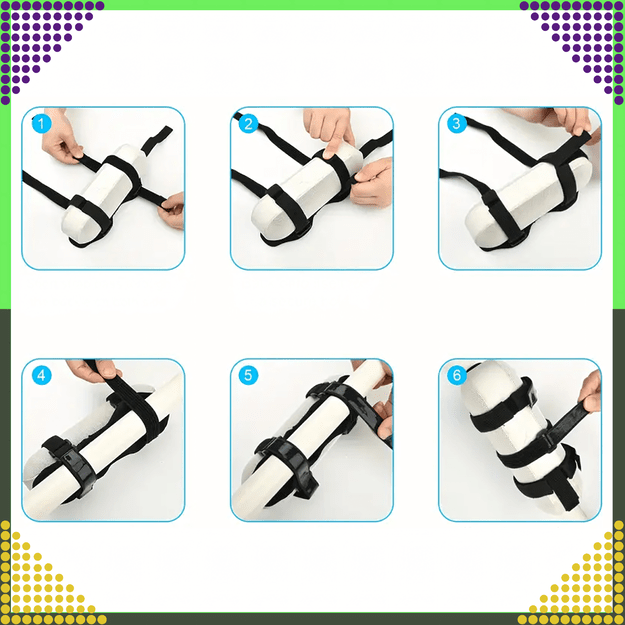 1

2

3

4

5

6