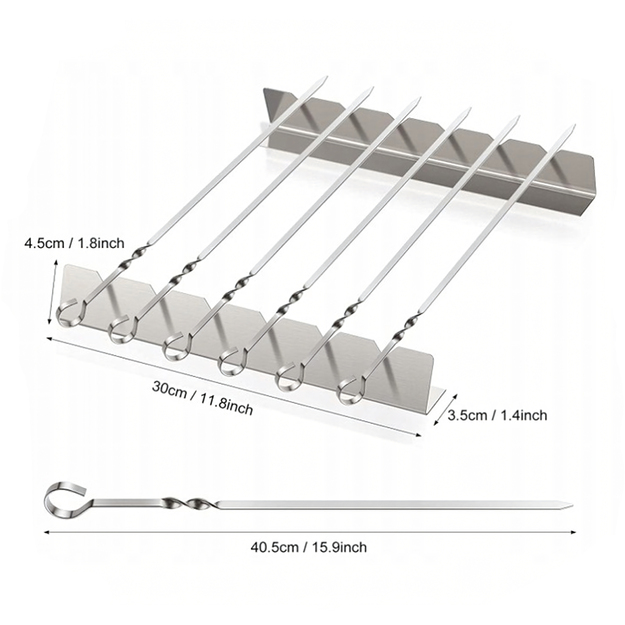 4.5cm / 1.8inch

30cm / 11.8inch

3.5cm / 1.4inch

40.5cm / 15.9inch