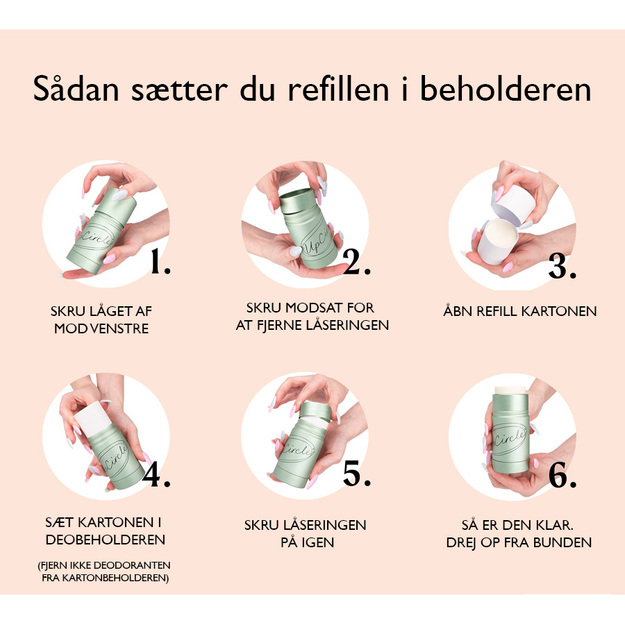 Sådan sætter du refillen i beholderen

Circle

1.

SKRU LÅGET AF MOD VENSTRE

UpCir

2.

SKRU MODSAT FOR AT FJERNE LÅSERINGEN

3.

ÅBN REFILL KARTONEN

Circle

4.

SÆT KARTONEN I DEOBEHOLDEREN

(FJERN IKKE DEODORANTEN FRA KARTONBEHOLDEREN)

Circle

5.

SKRU LÅSERINGEN PÅ IGEN

Circle

6.

SÅ ER DEN KLAR. DREJ OP FRA BUNDEN