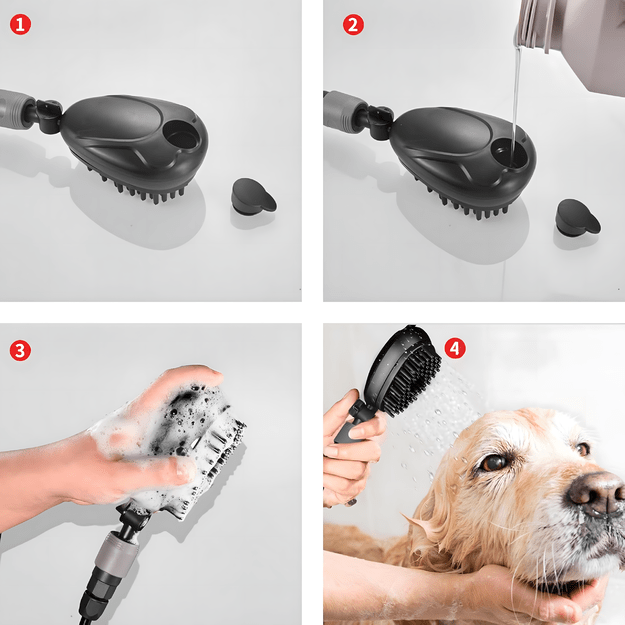 1

2

3

4