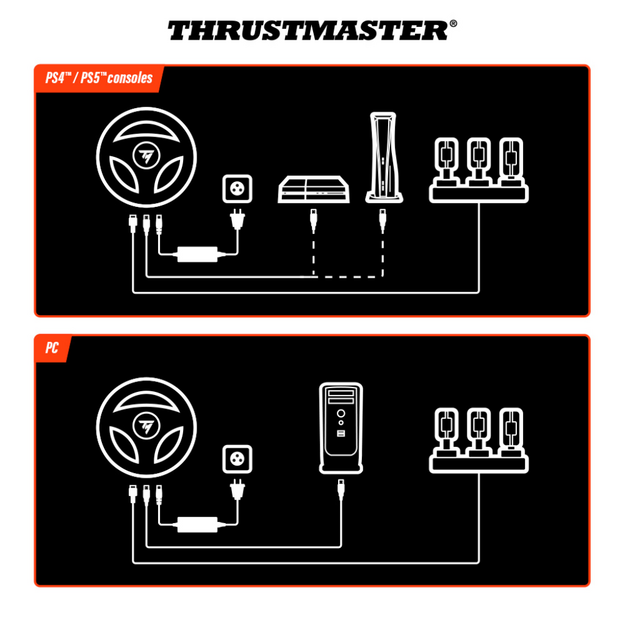 THRUSTMASTER®

PS4™ / PS5™ consoles

PC