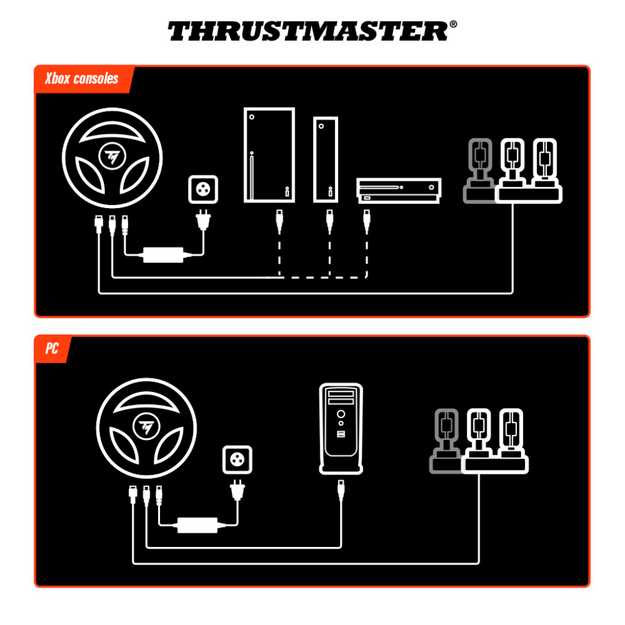 THRUSTMASTER®

Xbox consoles

PC