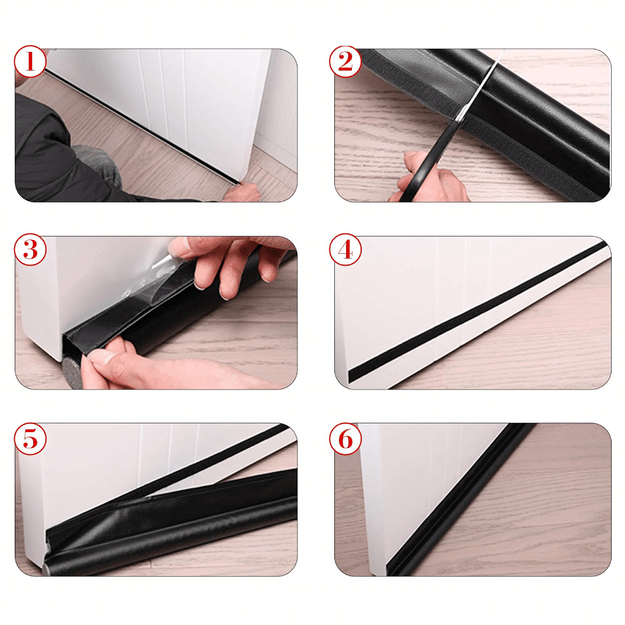 1
2
3
4
5
6