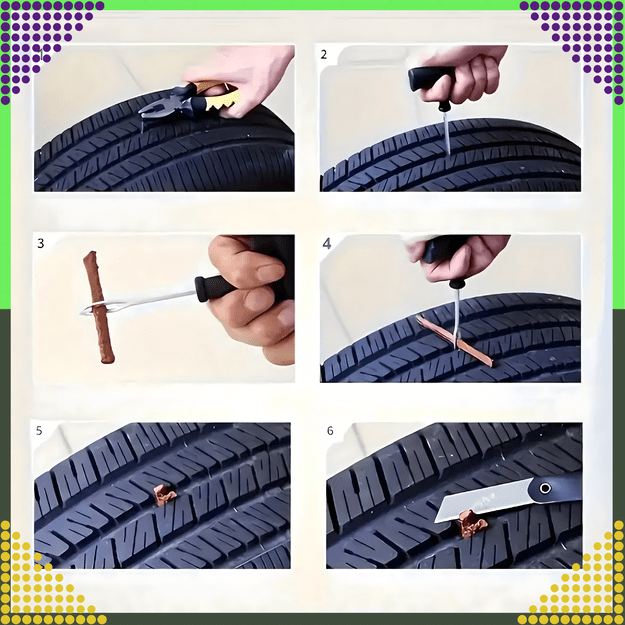 1

2

3

4

5

6