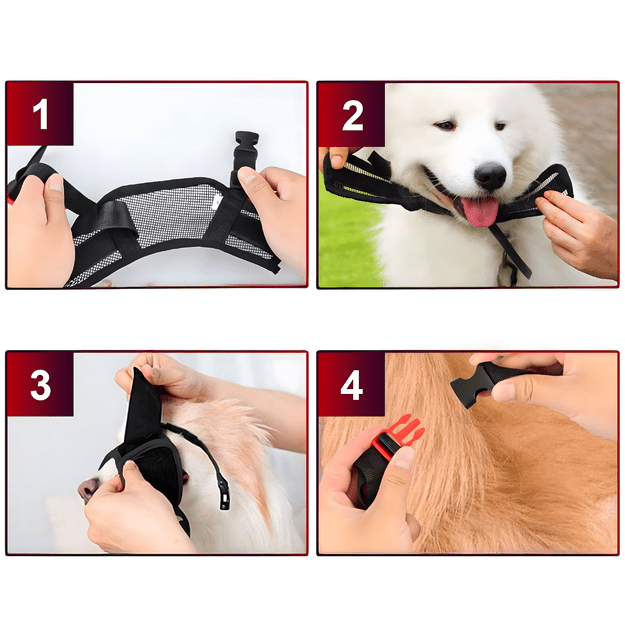 1

2

3

4