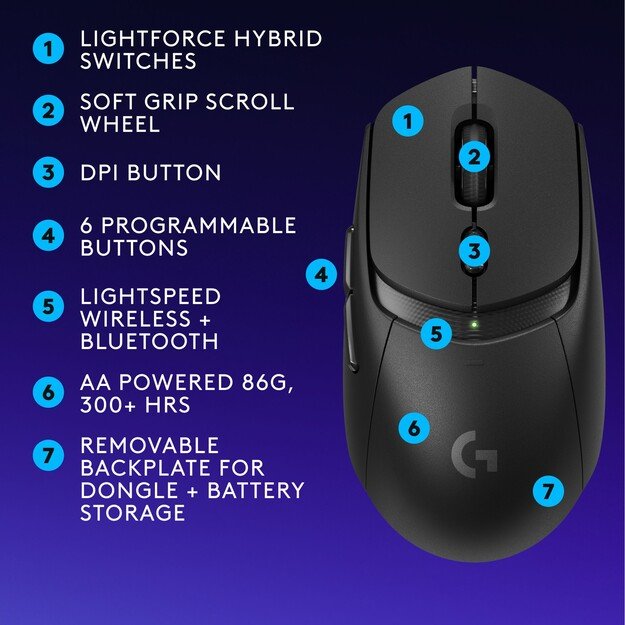 1 LIGHTFORCE HYBRID SWITCHES

2 SOFT GRIP SCROLL WHEEL

3 DPI BUTTON

4 6 PROGRAMMABLE BUTTONS

5 LIGHTSPEED WIRELESS + BLUETOOTH

6 AA POWERED 86G, 300+ HRS

7 REMOVABLE BACKPLATE FOR DONGLE + BATTERY STORAGE

1
2
3
4
5
6
G
7