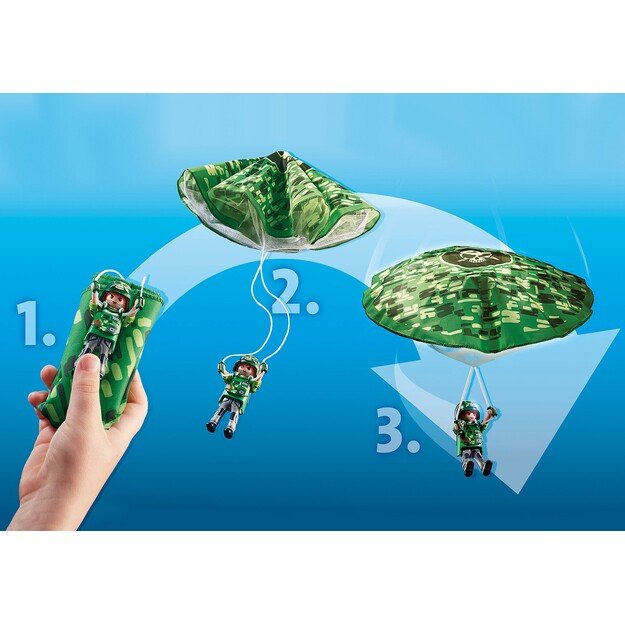 1.

2.

3.