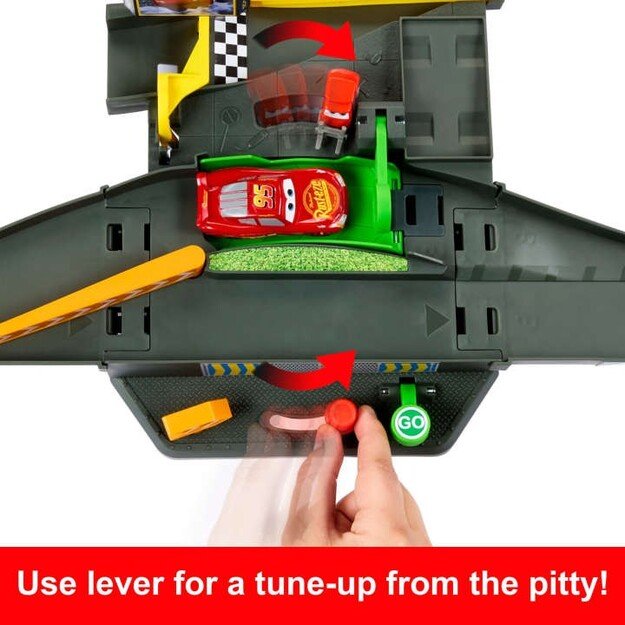 95

Rust-eze

GO

Use lever for a tune-up from the pitty!