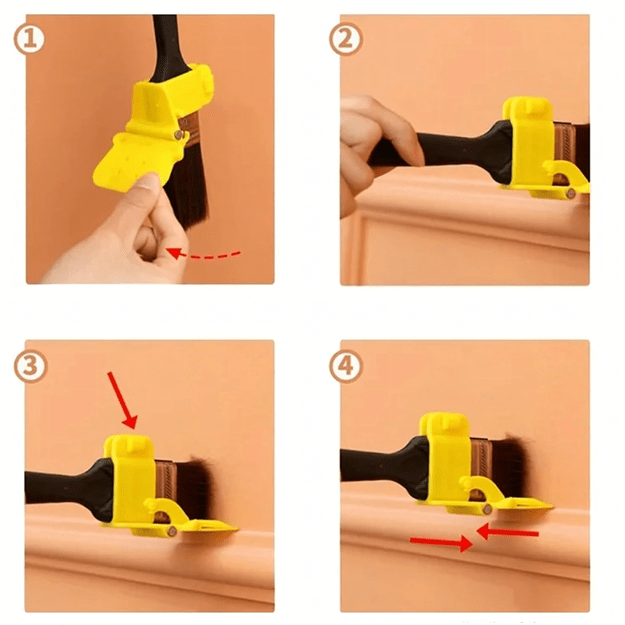 ①
②
③
④