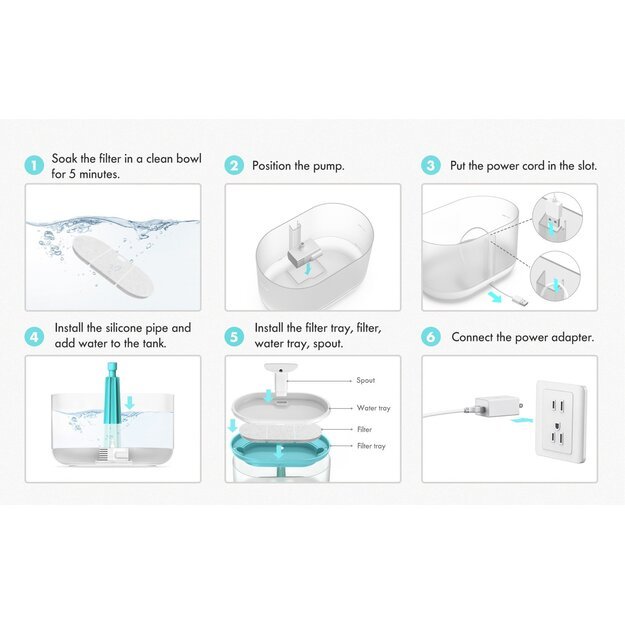 1 Soak the filter in a clean bowl for 5 minutes.

2 Position the pump.

3 Put the power cord in the slot.

4 Install the silicone pipe and add water to the tank.

5 Install the filter tray, filter, water tray, spout.

Spout

Water tray

Filter

Filter tray

6 Connect the power adapter.