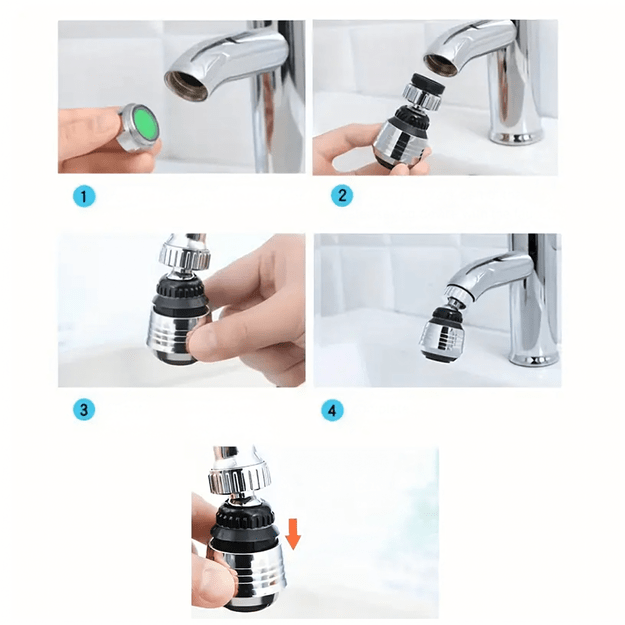 1

2

3

4