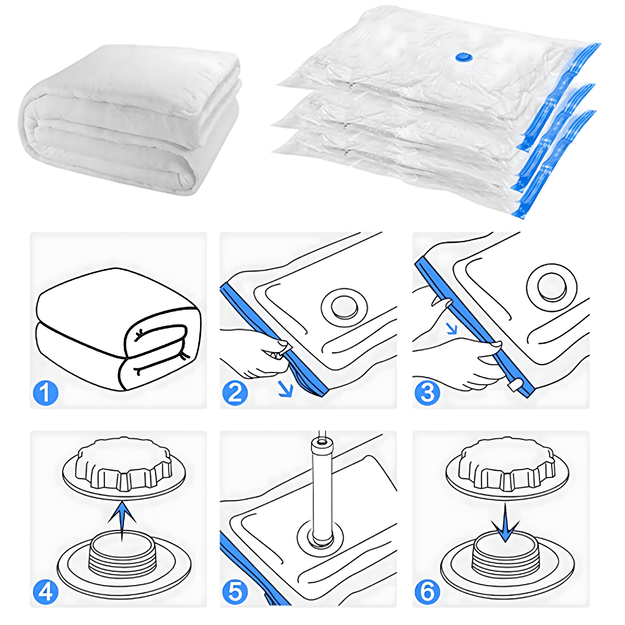 1
2
3
4
5
6