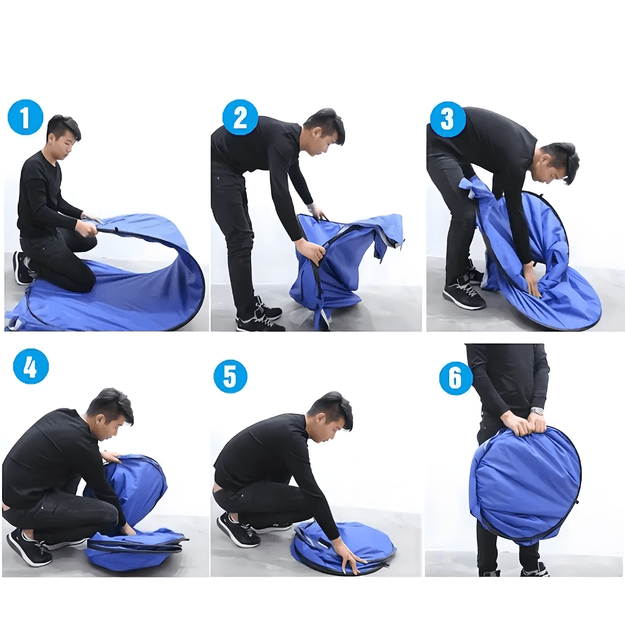 1

2

3

4

5

6