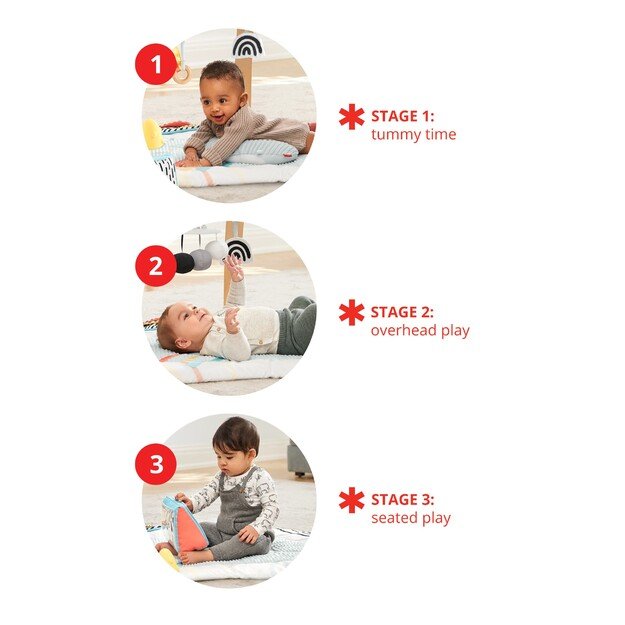 1

STAGE 1:
tummy time

2

STAGE 2:
overhead play

3

STAGE 3:
seated play