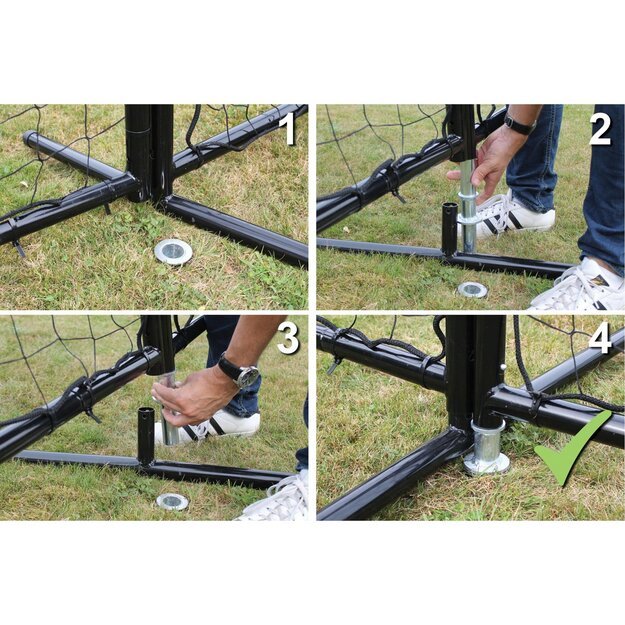 1

2

3

4